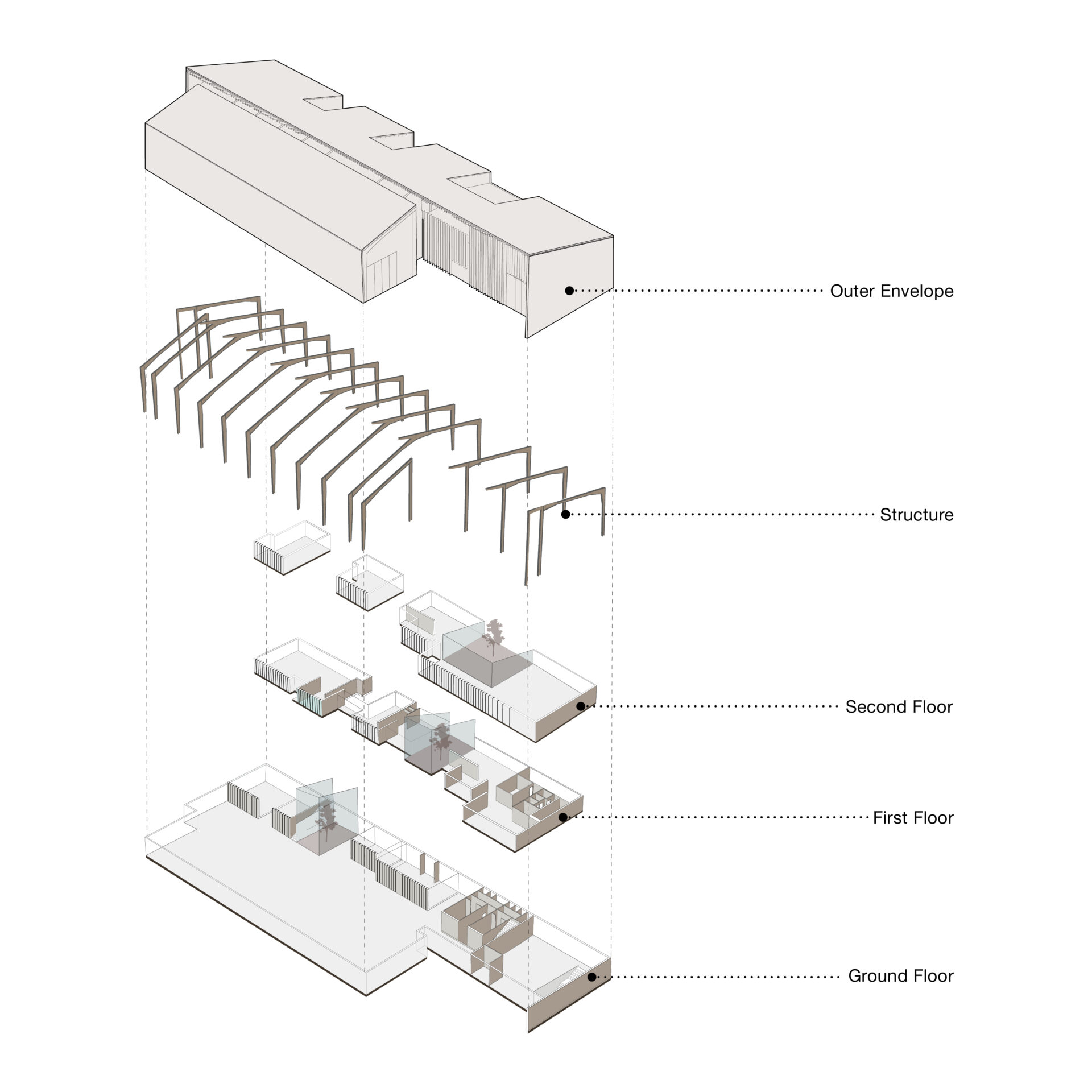 Outer Envelope

Structure

Second Floor

First Floor

Ground Floor